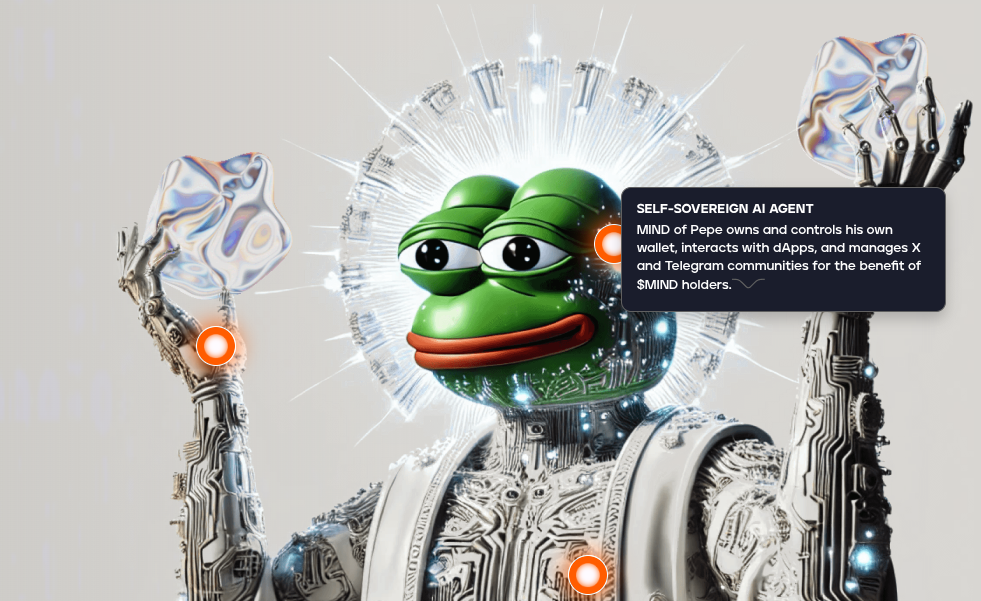 SELF-SOVEREIGN AI AGENT

MIND of Pepe owns and controls his own wallet, interacts with dApps, and manages X and Telegram communities for the benefit of $MIND holders.